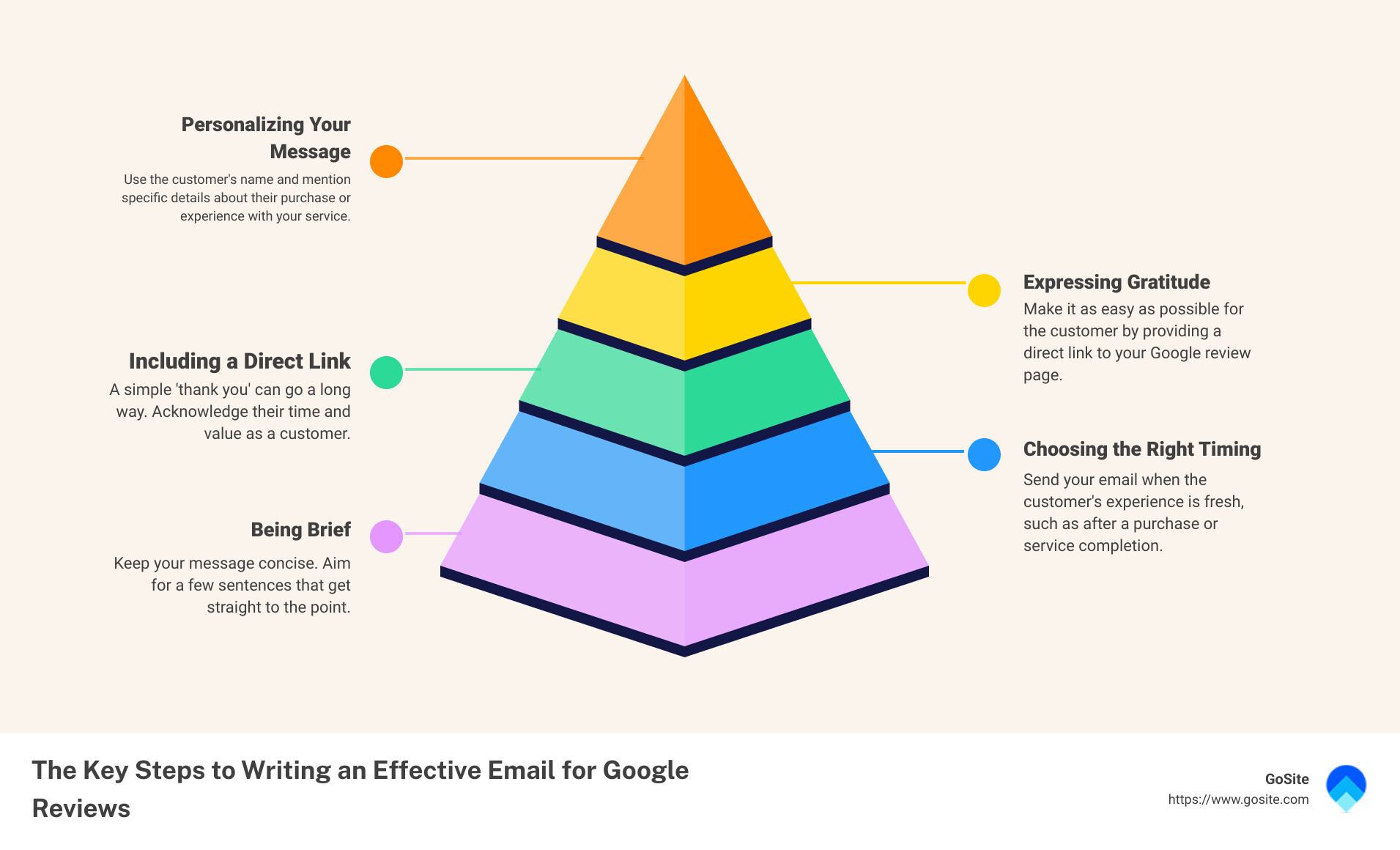 Personalizing Your Message

Use the customer's name and mention specific details about their purchase or experience with your service.

Expressing Gratitude

Make it as easy as possible for the customer by providing a direct link to your Google review page.

Including a Direct Link

A simple 'thank you' can go a long way. Acknowledge their time and value as a customer.

Choosing the Right Timing

Send your email when the customer's experience is fresh, such as after a purchase or service completion.

Being Brief

Keep your message concise. Aim for a few sentences that get straight to the point.

The Key Steps to Writing an Effective Email for Google Reviews

GoSite
https://www.gosite.com