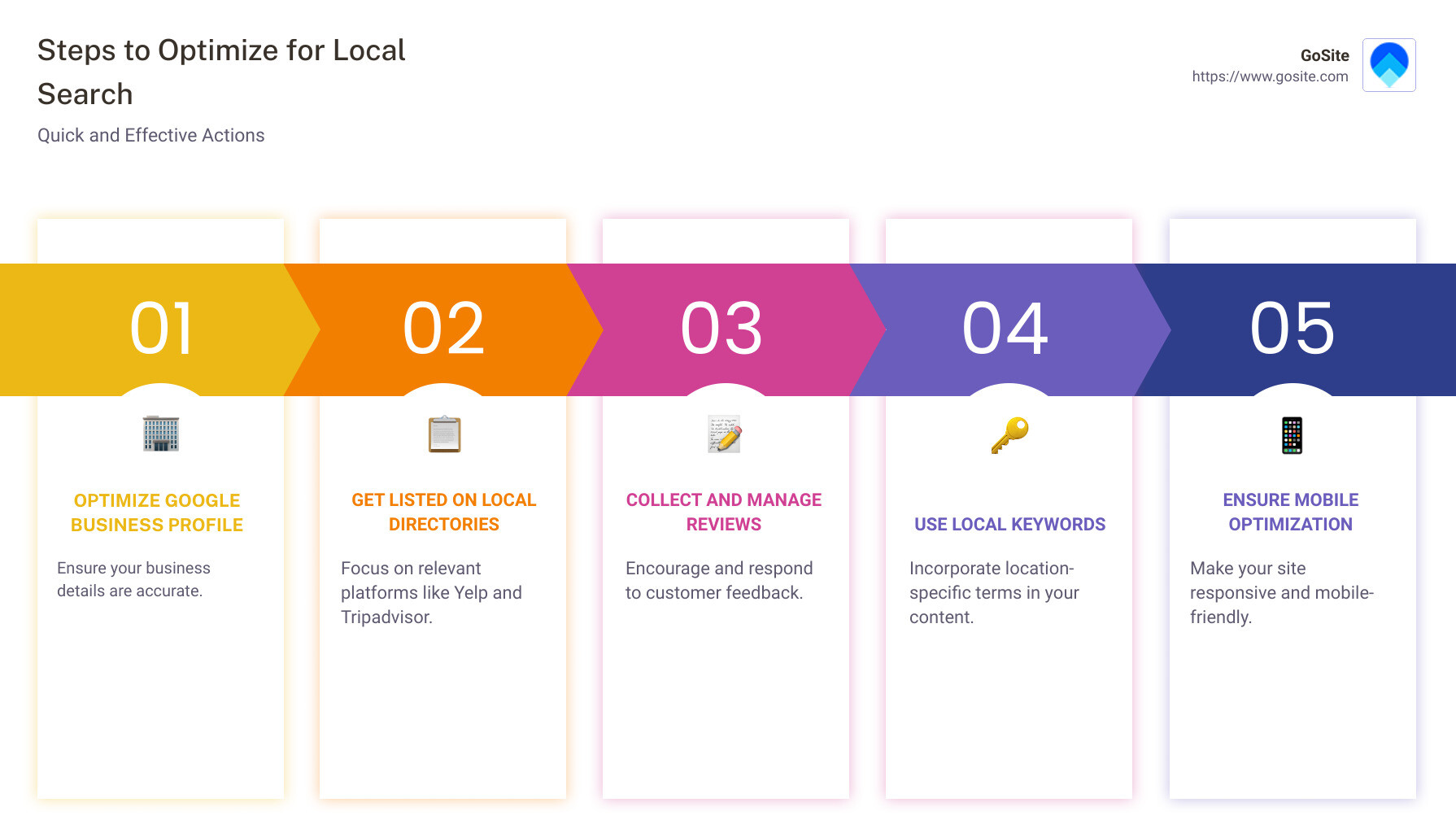 Steps to Optimize for Local Search

Quick and Effective Actions

GoSite
https://www.gosite.com

01

OPTIMIZE GOOGLE BUSINESS PROFILE

Ensure your business details are accurate.

02

GET LISTED ON LOCAL DIRECTORIES

Focus on relevant platforms like Yelp and Tripadvisor.

03

COLLECT AND MANAGE REVIEWS

Encourage and respond to customer feedback.

04

USE LOCAL KEYWORDS

Incorporate location-specific terms in your content.

05

ENSURE MOBILE OPTIMIZATION

Make your site responsive and mobile-friendly.